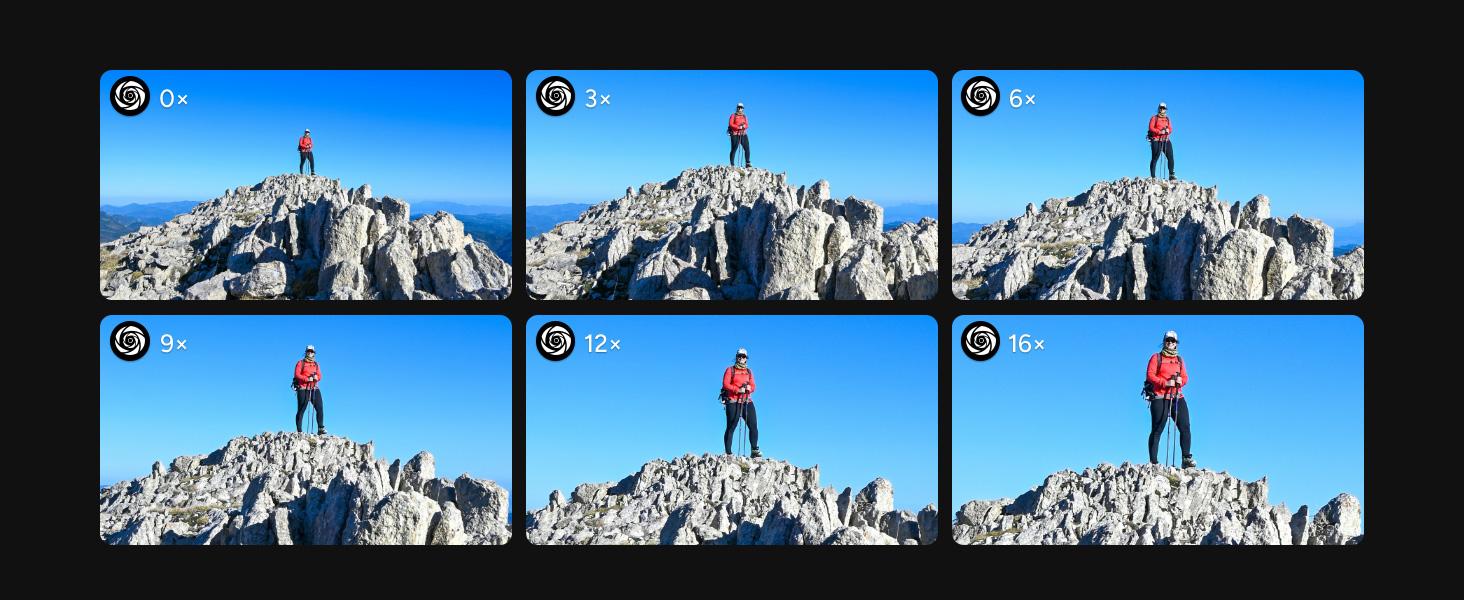 0×

3×

6×

9×

12×

16×